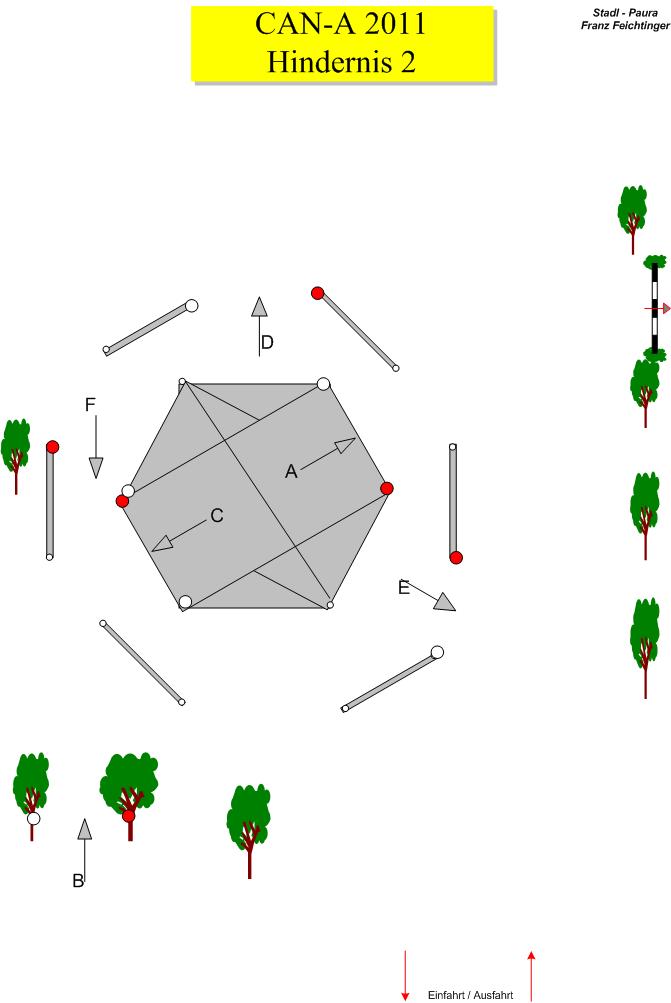 CAN-A 2011
Hindernis 2

Stadl - Paura
Franz Feichtinger

D

F

A

C

E

B

Einfahrt / Ausfahrt